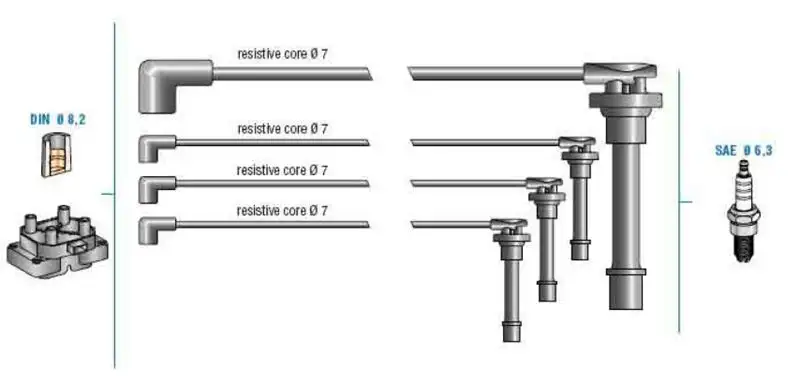 DIN Ø 8,2

resistive core Ø 7

resistive core Ø 7

resistive core Ø 7

resistive core Ø 7

SAE Ø 6,3